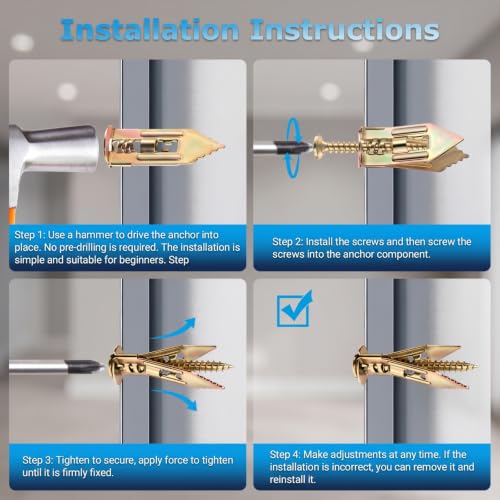 Installation Instructions

Step 1: Use a hammer to drive the anchor into place. No pre-drilling is required. The installation is simple and suitable for beginners. Step

Step 2: Install the screws and then screw the screws into the anchor component.

Step 3: Tighten to secure, apply force to tighten until it is firmly fixed.

Step 4: Make adjustments at any time. If the installation is incorrect, you can remove it and reinstall it.