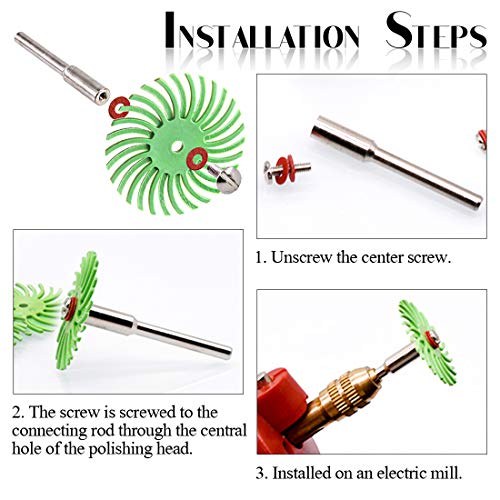 INSTALLATION STEPS

1. Unscrew the center screw.

2. The screw is screwed to the connecting rod through the central hole of the polishing head.

3. Installed on an electric mill.