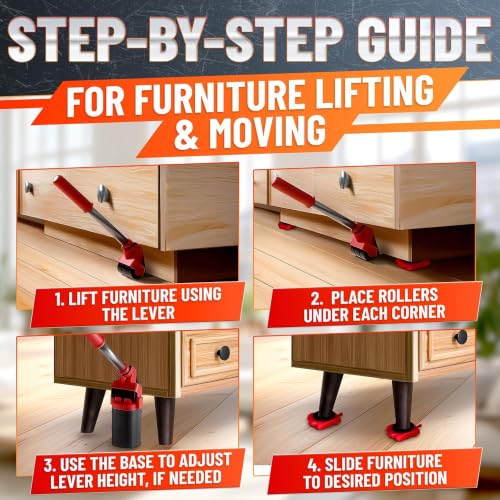 STEP-BY-STEP GUIDE

FOR FURNITURE LIFTING & MOVING

1. LIFT FURNITURE USING THE LEVER

2. PLACE ROLLERS UNDER EACH CORNER

3. USE THE BASE TO ADJUST LEVER HEIGHT, IF NEEDED

4. SLIDE FURNITURE TO DESIRED POSITION