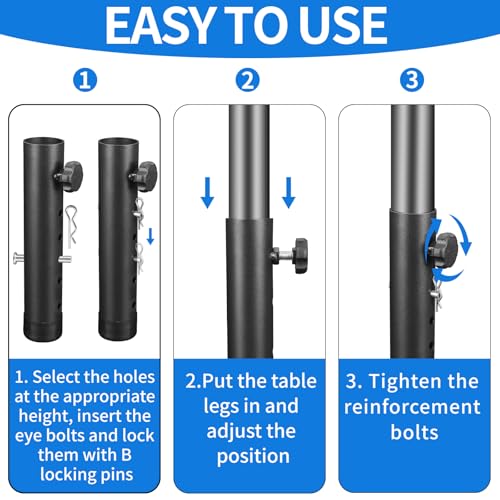 EASY TO USE

1

2

3

1. Select the holes at the appropriate height, insert the eye bolts and lock them with B locking pins

2.Put the table legs in and adjust the position

3. Tighten the reinforcement bolts