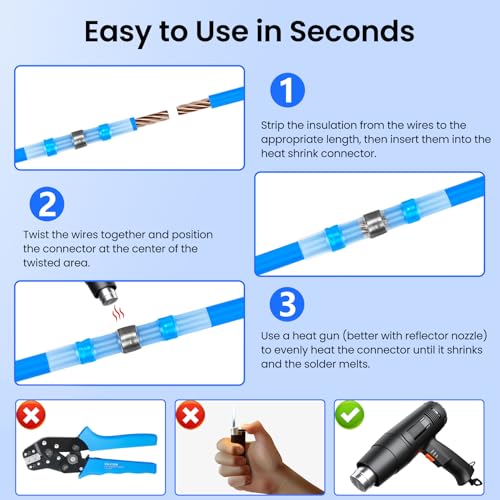 Easy to Use in Seconds

1

Strip the insulation from the wires to the appropriate length, then insert them into the heat shrink connector.

2

Twist the wires together and position the connector at the center of the twisted area.

3

Use a heat gun (better with reflector nozzle) to evenly heat the connector until it shrinks and the solder melts.