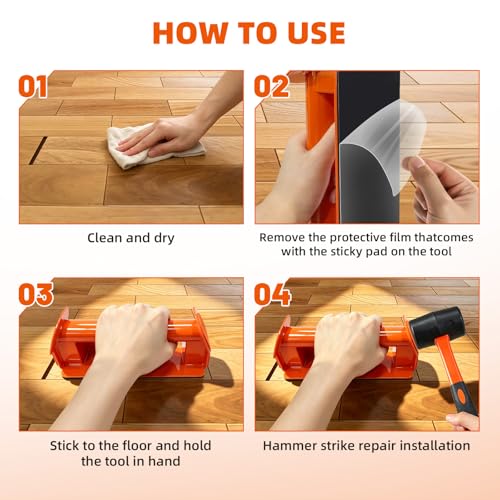 HOW TO USE

01

Clean and dry

02

Remove the protective film thatcomes with the sticky pad on the tool

03

Stick to the floor and hold the tool in hand

04

Hammer strike repair installation