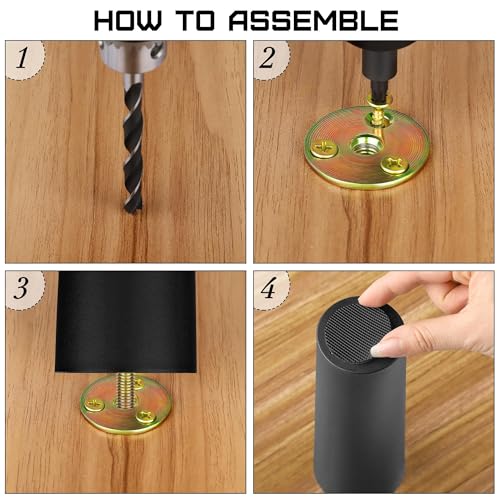 HOW TO ASSEMBLE

1

2

3

4