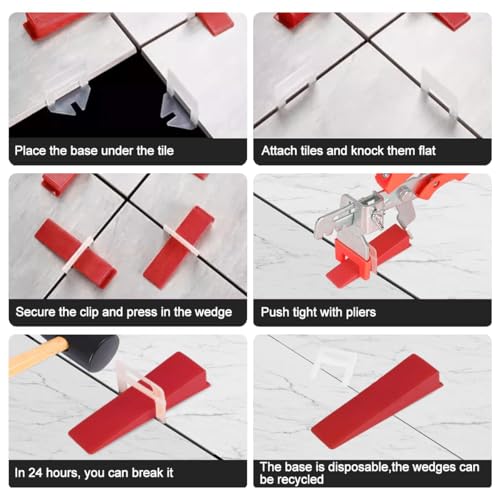 Place the base under the tile

Attach tiles and knock them flat

Secure the clip and press in the wedge

Push tight with pliers

In 24 hours, you can break it

The base is disposable,the wedges can be recycled