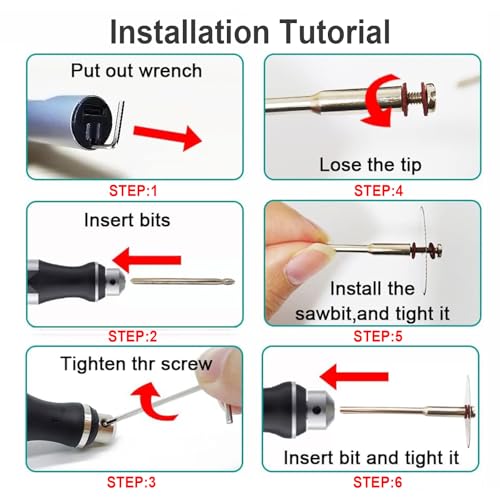 Installation Tutorial

Put out wrench

STEP:1

Insert bits

STEP:2

Tighten thr screw

STEP:3

Lose the tip

STEP:4

Install the sawbit,and tight it

STEP:5

Insert bit and tight it

STEP:6