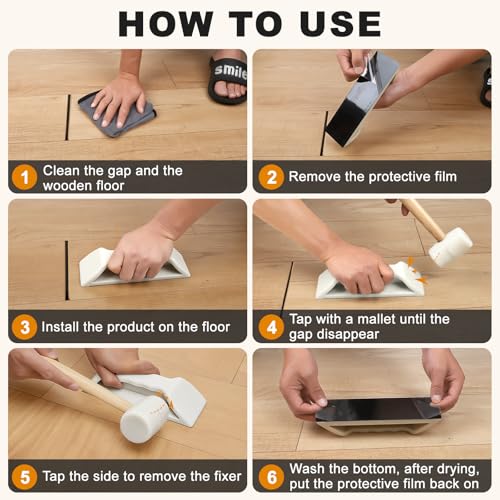 HOW TO USE

smile

1 Clean the gap and the wooden floor

2 Remove the protective film

3 Install the product on the floor

4 Tap with a mallet until the gap disappear

5 Tap the side to remove the fixer

6 Wash the bottom, after drying, put the protective film back on