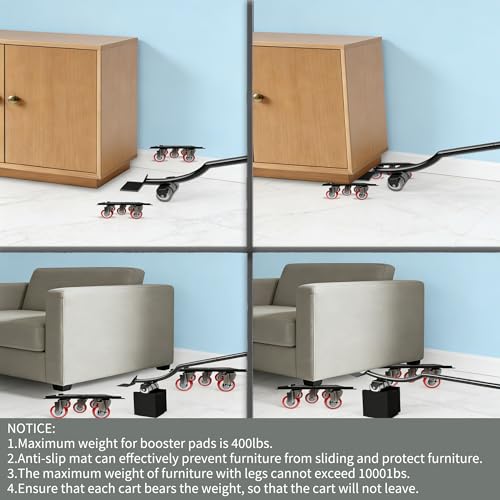 NOTICE:
1.Maximum weight for booster pads is 400lbs.
2.Anti-slip mat can effectively prevent furniture from sliding and protect furniture.
3.The maximum weight of furniture with legs cannot exceed 10001bs.
4.Ensure that each cart bears the weight, so that the cart will not leave.