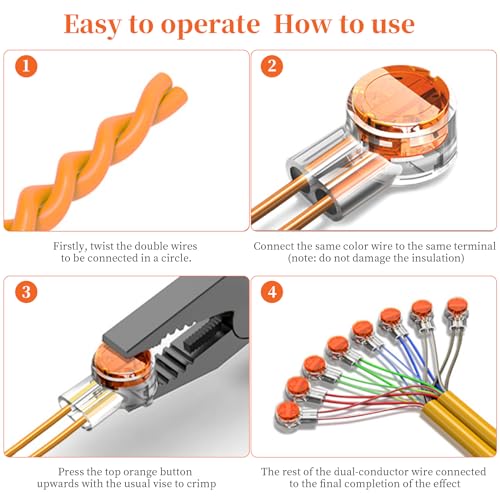 Easy to operate How to use

1

Firstly, twist the double wires to be connected in a circle.

2

Connect the same color wire to the same terminal (note: do not damage the insulation)

3

Press the top orange button upwards with the usual vise to crimp

4

The rest of the dual-conductor wire connected to the final completion of the effect