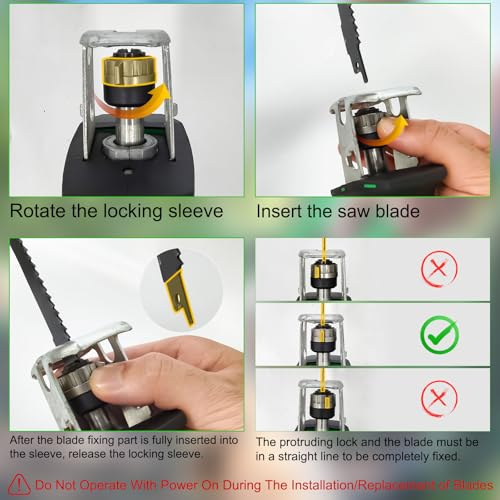 Rotate the locking sleeve

Insert the saw blade

After the blade fixing part is fully inserted into the sleeve, release the locking sleeve.

The protruding lock and the blade must be in a straight line to be completely fixed.

Do Not Operate With Power On During The Installation/Replacement of Blades