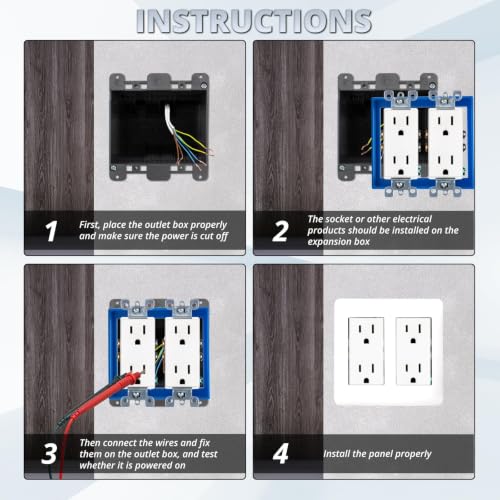 INSTRUCTIONS

1 First, place the outlet box properly and make sure the power is cut off

2 The socket or other electrical products should be installed on the expansion box

3 Then connect the wires and fix them on the outlet box, and test whether it is powered on

4 Install the panel properly