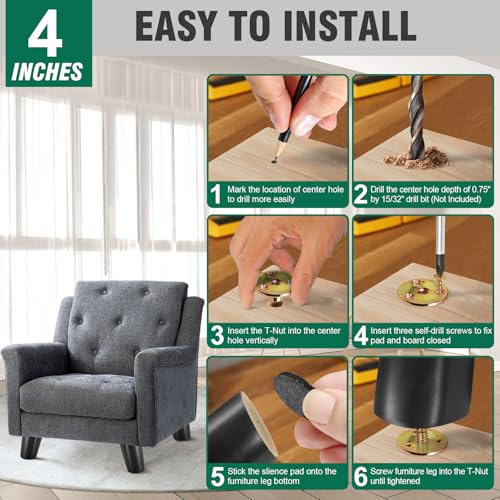 4
INCHES

EASY TO INSTALL

1 Mark the location of center hole to drill more easily

2 Drill the center hole depth of 0.75" by 15/32" drill bit (Not Included)

3 Insert the T-Nut into the center hole vertically

4 Insert three self-drill screws to fix pad and board closed

5 Stick the slience pad onto the furniture leg bottom

6 Screw furniture leg into the T-Nut until tightened