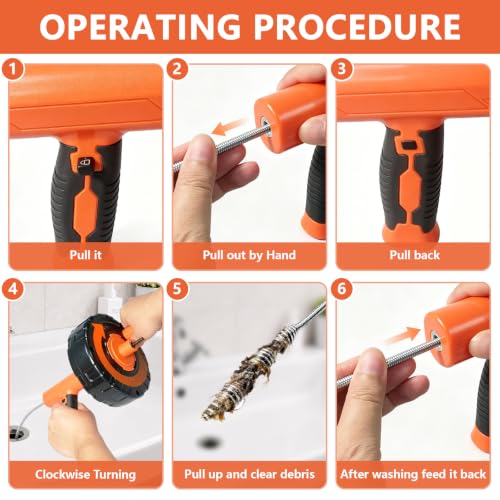 OPERATING PROCEDURE

1
Pull it

2
Pull out by Hand

3
Pull back

4
Clockwise Turning

5
Pull up and clear debris

6
After washing feed it back