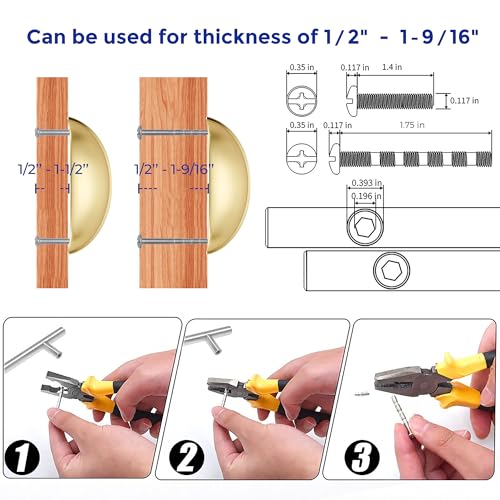 Can be used for thickness of 1/2" - 1-9/16"

1/2" - 1-1/2"

1/2" - 1-9/16"

0.35 in

0.117 in

1.4 in

0.117 in

0.35 in

0.117 in

1.75 in

0.393 in

0.196 in

1

2

3