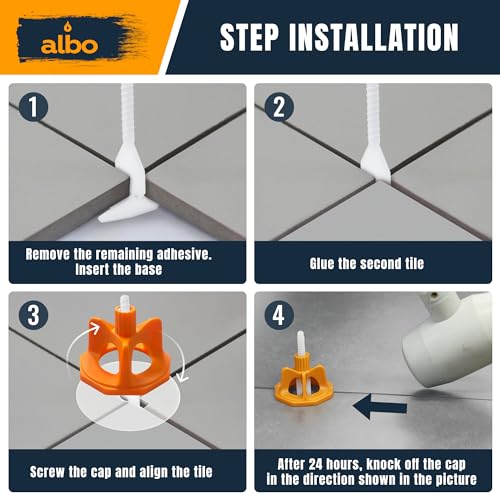 albo

STEP INSTALLATION

1

Remove the remaining adhesive. Insert the base

2

Glue the second tile

3

Screw the cap and align the tile

4

After 24 hours, knock off the cap in the direction shown in the picture