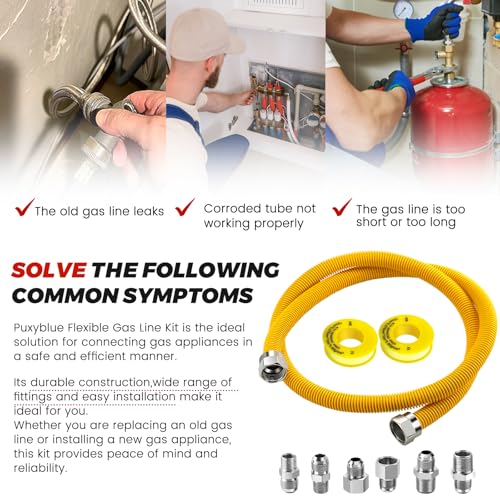 The old gas line leaks

Corroded tube not working properly

The gas line is too short or too long

SOLVE THE FOLLOWING COMMON SYMPTOMS

Puxyblue Flexible Gas Line Kit is the ideal solution for connecting gas appliances in a safe and efficient manner.

Its durable construction,wide range of fittings and easy installation make it ideal for you.
Whether you are replacing an old gas line or installing a new gas appliance, this kit provides peace of mind and reliability.