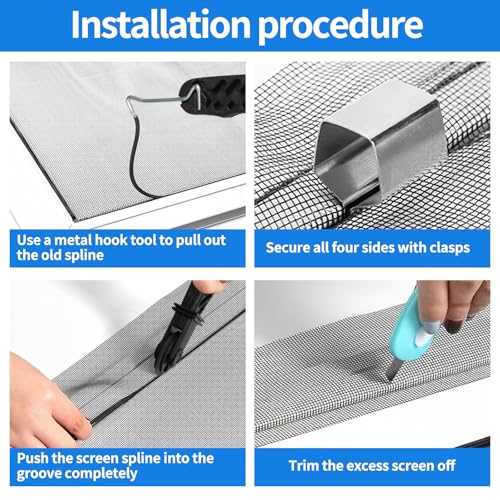 Installation procedure

Use a metal hook tool to pull out the old spline

Secure all four sides with clasps

Push the screen spline into the groove completely

Trim the excess screen off