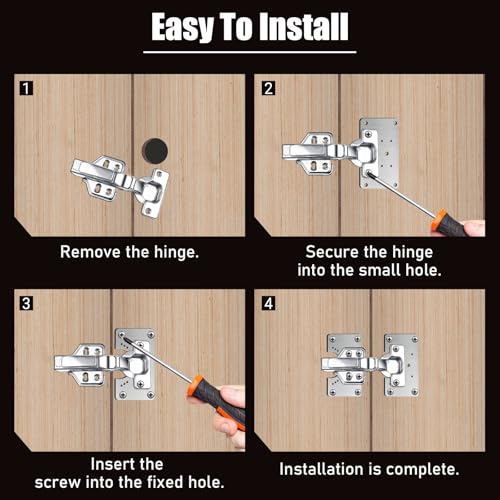 Easy To Install

1

Remove the hinge.

2

Secure the hinge into the small hole.

3

Insert the screw into the fixed hole.

4

Installation is complete.