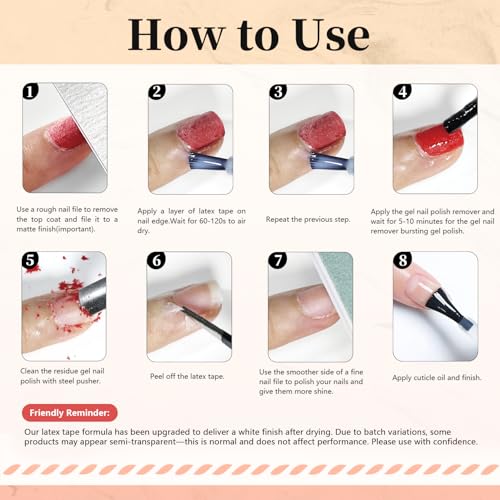 How to Use

1

Use a rough nail file to remove the top coat and file it to a matte finish(important).

2

Apply a layer of latex tape on nail edge.Wait for 60-120s to air dry.

3

Repeat the previous step.

4

Apply the gel nail polish remover and wait for 5-10 minutes for the gel nail remover bursting gel polish.

5

Clean the residue gel nail polish with steel pusher.

6

Peel off the latex tape.

7

Use the smoother side of a fine nail file to polish your nails and give them more shine.

8

Apply cuticle oil and finish.

Friendly Reminder:

Our latex tape formula has been upgraded to deliver a white finish after drying. Due to batch variations, some products may appear semi-transparent—this is normal and does not affect performance. Please use with confidence.