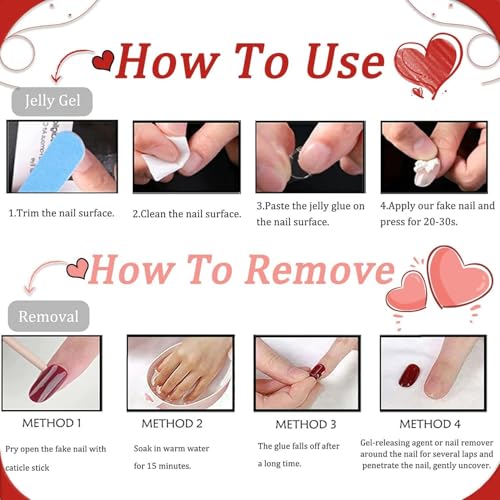 How To Use

Jelly Gel

1.Trim the nail surface.

2.Clean the nail surface.

3.Paste the jelly glue on the nail surface.

4.Apply our fake nail and press for 20-30s.

How To Remove

Removal

METHOD 1

Pry open the fake nail with caticle stick

METHOD 2

Soak in warm water for 15 minutes.

METHOD 3

The glue falls off after a long time.

METHOD 4

Gel-releasing agent or nail remover around the nail for several laps and penetrate the nail, gently uncover.