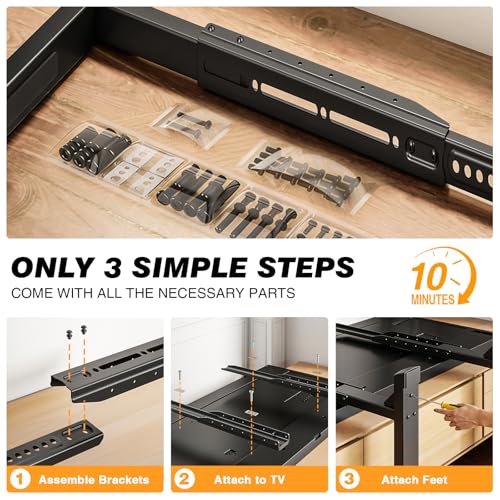 ONLY 3 SIMPLE STEPS

COME WITH ALL THE NECESSARY PARTS

10 MINUTES

1 Assemble Brackets

2 Attach to TV

3 Attach Feet