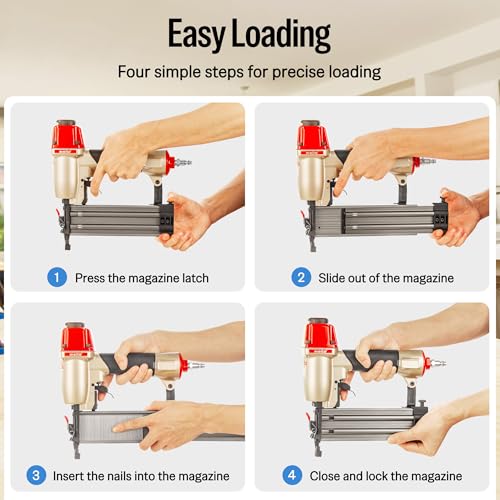 Easy Loading

Four simple steps for precise loading

1 Press the magazine latch

2 Slide out of the magazine

3 Insert the nails into the magazine

4 Close and lock the magazine