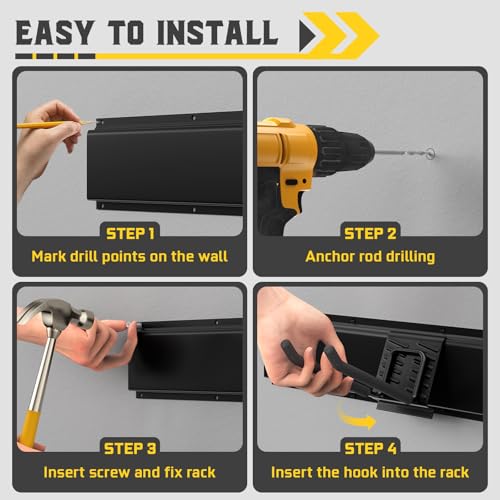 EASY TO INSTALL

STEP 1
Mark drill points on the wall

STEP 2
Anchor rod drilling

STEP 3
Insert screw and fix rack

STEP 4
Insert the hook into the rack