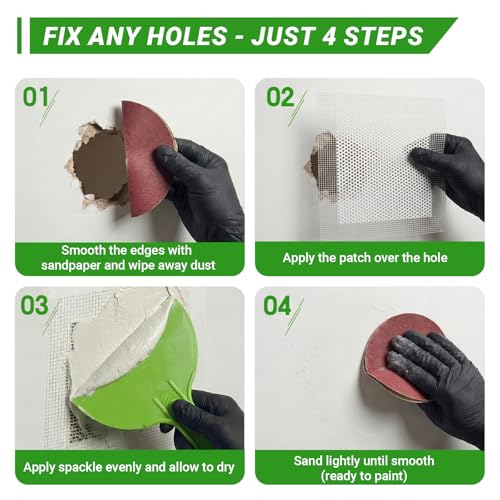 FIX ANY HOLES - JUST 4 STEPS

01

Smooth the edges with sandpaper and wipe away dust

02

Apply the patch over the hole

03

Apply spackle evenly and allow to dry

04

Sand lightly until smooth (ready to paint)