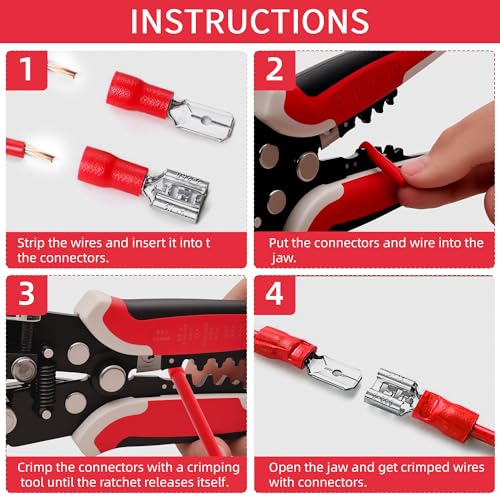 INSTRUCTIONS

1

Strip the wires and insert it into t the connectors.

2

Put the connectors and wire into the jaw.

3

Crimp the connectors with a crimping tool until the ratchet releases itself.

4

Open the jaw and get crimped wires with connectors.