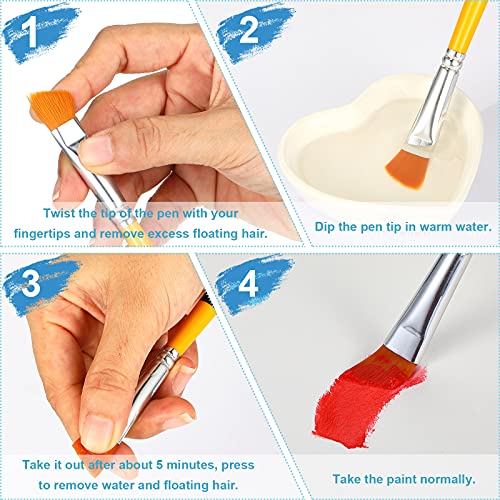 1

Twist the tip of the pen with your fingertips and remove excess floating hair.

2

Dip the pen tip in warm water.

3

Take it out after about 5 minutes, press to remove water and floating hair.

4

Take the paint normally.