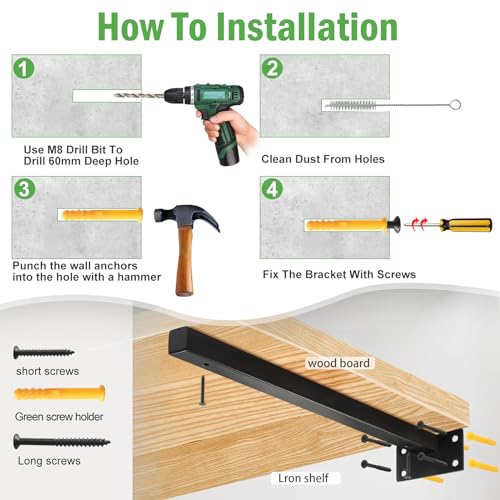 How To Installation

1

Use M8 Drill Bit To Drill 60mm Deep Hole

2

Clean Dust From Holes

3

Punch the wall anchors into the hole with a hammer

4

Fix The Bracket With Screws

short screws

Green screw holder

Long screws

wood board

Lron shelf