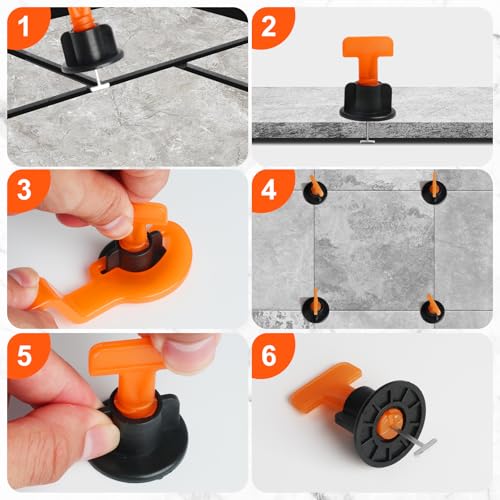 1
2
3
4
5
6