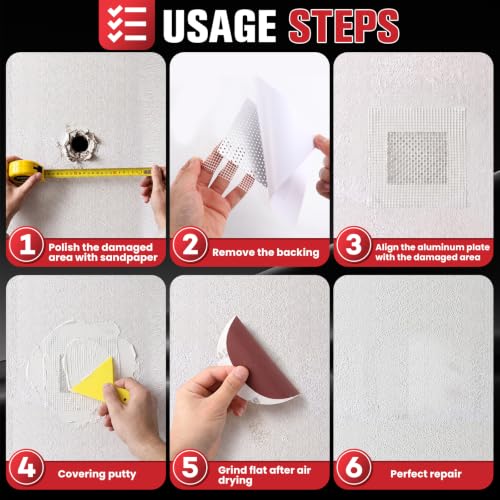 USAGE STEPS

1 Polish the damaged area with sandpaper

2 Remove the backing

3 Align the aluminum plate with the damaged area

4 Covering putty

5 Grind flat after air drying

6 Perfect repair