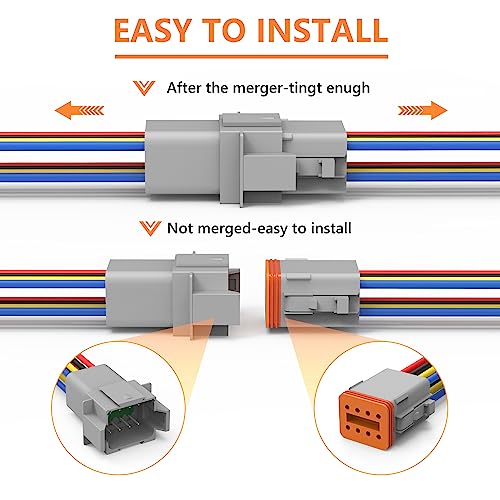 EASY TO INSTALL

After the merger-tingt enugh

Not merged-easy to install