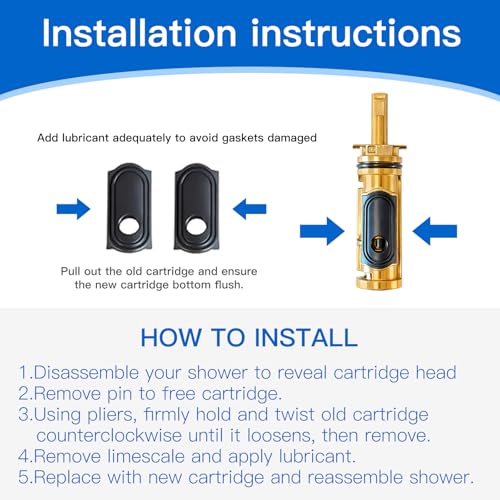 Installation instructions

Add lubricant adequately to avoid gaskets damaged

Pull out the old cartridge and ensure the new cartridge bottom flush.

HOW TO INSTALL

1.Disassemble your shower to reveal cartridge head
2.Remove pin to free cartridge.
3.Using pliers, firmly hold and twist old cartridge counterclockwise until it loosens, then remove.
4.Remove limescale and apply lubricant.
5.Replace with new cartridge and reassemble shower.