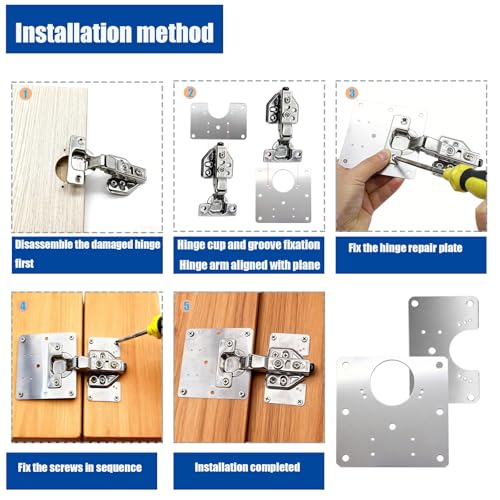 Installation method

1

Disassemble the damaged hinge first

2

Hinge cup and groove fixation
Hinge arm aligned with plane

3

Fix the hinge repair plate

4

Fix the screws in sequence

5

Installation completed