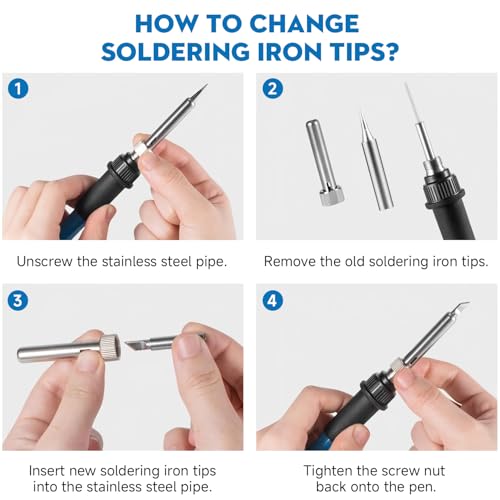 HOW TO CHANGE SOLDERING IRON TIPS?

1

Unscrew the stainless steel pipe.

2

Remove the old soldering iron tips.

3

Insert new soldering iron tips into the stainless steel pipe.

4

Tighten the screw nut back onto the pen.