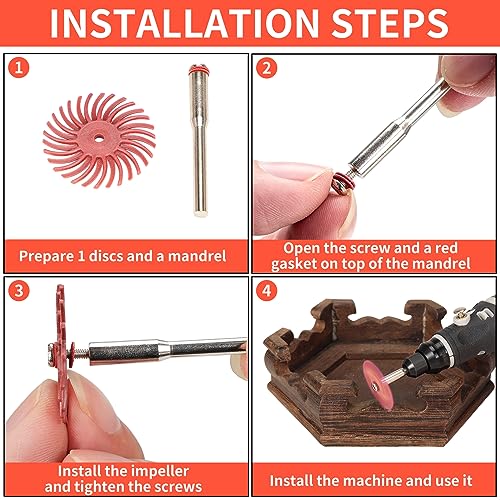 INSTALLATION STEPS

1

Prepare 1 discs and a mandrel

2

Open the screw and a red gasket on top of the mandrel

3

Install the impeller and tighten the screws

4

Install the machine and use it