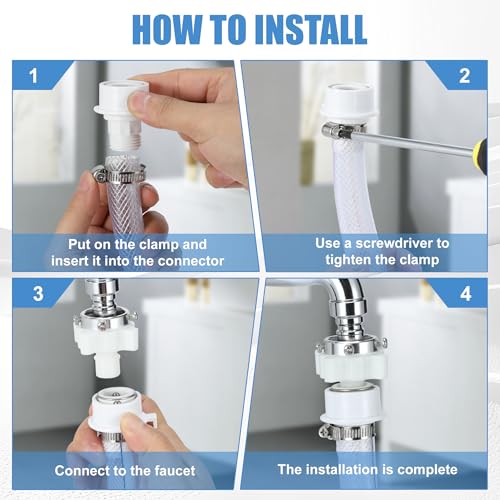 HOW TO INSTALL

1

Put on the clamp and insert it into the connector

2

Use a screwdriver to tighten the clamp

3

Connect to the faucet

4

The installation is complete