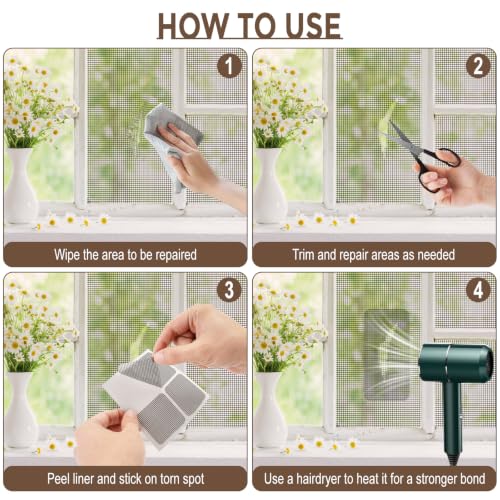 HOW TO USE

1

Wipe the area to be repaired

2

Trim and repair areas as needed

3

Peel liner and stick on torn spot

4

Use a hairdryer to heat it for a stronger bond