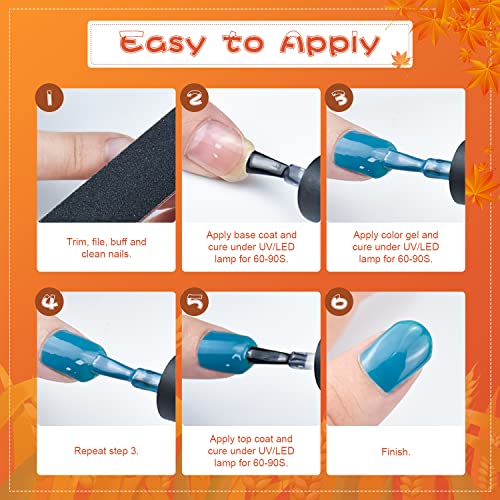 Easy to Apply

1
Trim, file, buff and clean nails.

2
Apply base coat and cure under UV/LED lamp for 60-90S.

3
Apply color gel and cure under UV/LED lamp for 60-90S.

4
Repeat step 3.

5
Apply top coat and cure under UV/LED lamp for 60-90S.

6
Finish.