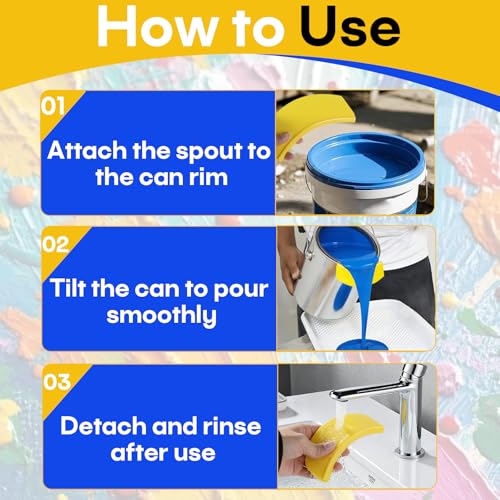 How to Use

01
Attach the spout to the can rim

02
Tilt the can to pour smoothly

03
Detach and rinse after use