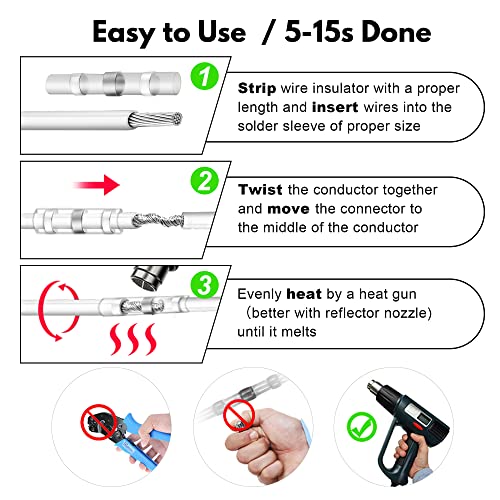 Easy to Use / 5-15s Done

1

Strip wire insulator with a proper length and insert wires into the solder sleeve of proper size

2

Twist the conductor together and move the connector to the middle of the conductor

3

Evenly heat by a heat gun (better with reflector nozzle) until it melts