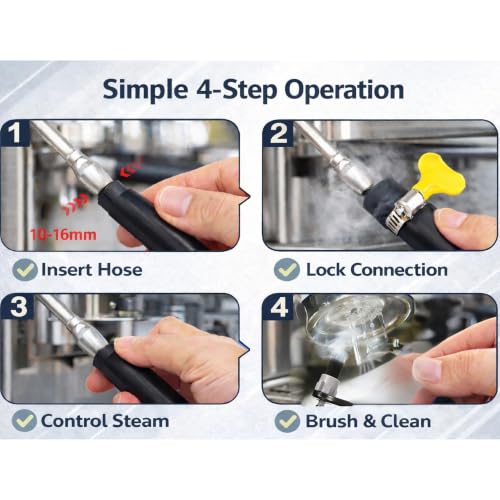 Simple 4-Step Operation

1

10-16mm

Insert Hose

2

Lock Connection

3

Control Steam

4

Brush & Clean