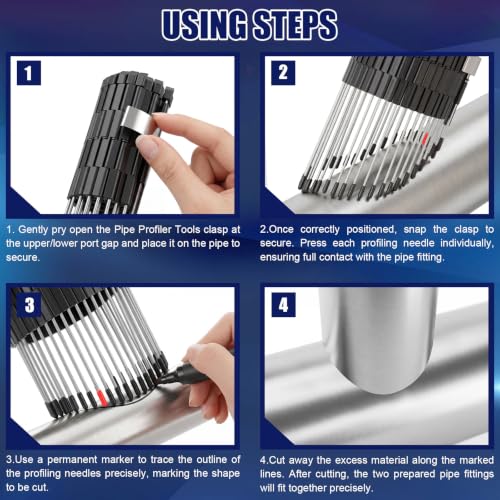 USING STEPS

1

1. Gently pry open the Pipe Profiler Tools clasp at the upper/lower port gap and place it on the pipe to secure.

2

2.Once correctly positioned, snap the clasp to secure. Press each profiling needle individually, ensuring full contact with the pipe fitting.

3

3.Use a permanent marker to trace the outline of the profiling needles precisely, marking the shape to be cut.

4

4.Cut away the excess material along the marked lines. After cutting, the two prepared pipe fittings will fit together precisely.