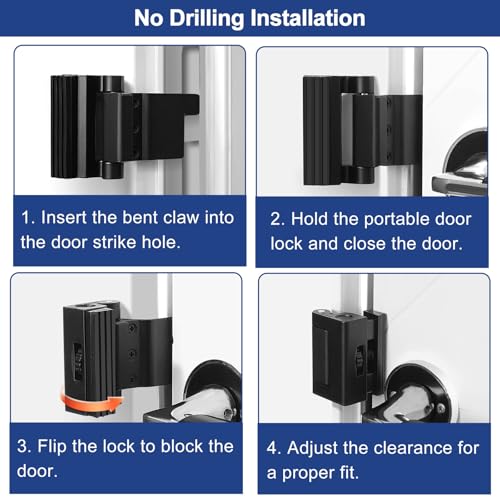 No Drilling Installation

1. Insert the bent claw into the door strike hole.

2. Hold the portable door lock and close the door.

3. Flip the lock to block the door.

4. Adjust the clearance for a proper fit.