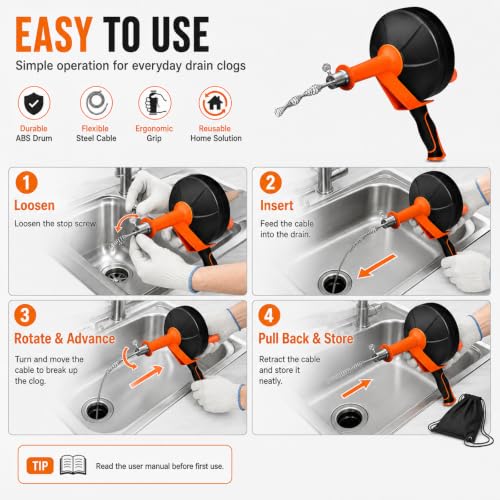 EASY TO USE

Simple operation for everyday drain clogs

Durable
ABS Drum

Flexible
Steel Cable

Ergonomic
Grip

Reusable
Home Solution

1
Loosen
Loosen the stop screw

2
Insert
Feed the cable into the drain.

3
Rotate & Advance
Turn and move the cable to break up the clog.

4
Pull Back & Store
Retract the cable and store it neatly.

TIP
Read the user manual before first use.