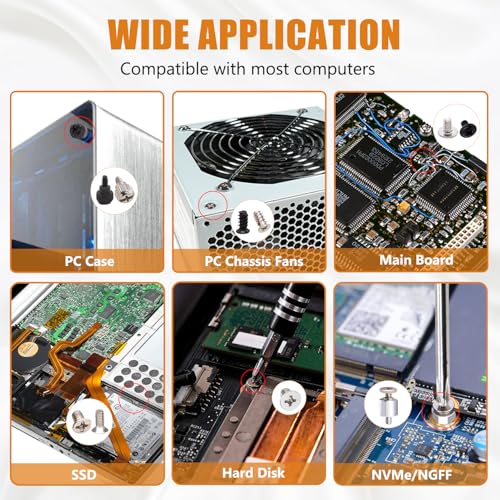 WIDE APPLICATION
Compatible with most computers

PC Case

PC Chassis Fans

Main Board

SSD

Hard Disk

NVMe/NGFF