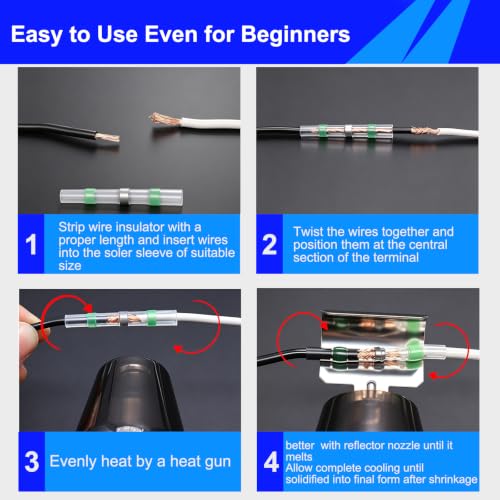 Easy to Use Even for Beginners

1 Strip wire insulator with a proper length and insert wires into the soler sleeve of suitable size

2 Twist the wires together and position them at the central section of the terminal

3 Evenly heat by a heat gun

4 better with reflector nozzle until it melts
Allow complete cooling until solidified into final form after shrinkage