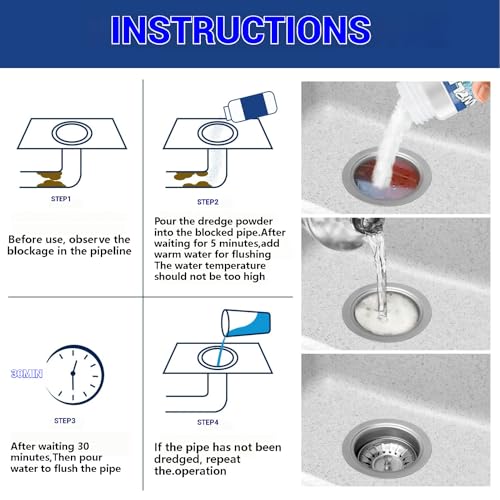 INSTRUCTIONS

STEP1

Before use, observe the blockage in the pipeline

STEP2

Pour the dredge powder into the blocked pipe.After waiting for 5 minutes,add warm water for flushing The water temperature should not be too high

30MIN

STEP3

After waiting 30 minutes,Then pour water to flush the pipe

STEP4

If the pipe has not been dredged, repeat the.operation