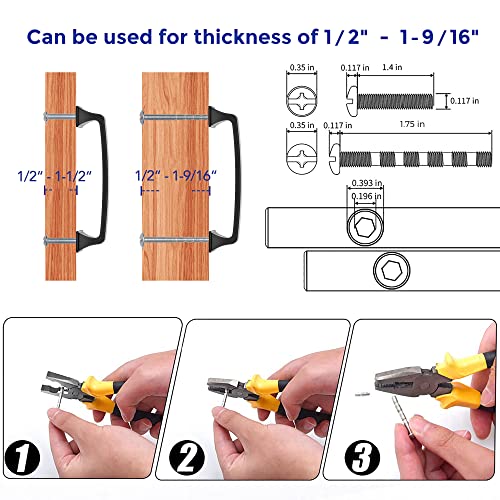 Can be used for thickness of 1/2" - 1-9/16"

1/2" - 1-1/2"

1/2" - 1-9/16"

0.35 in

0.117 in

1.4 in

0.117 in

0.35 in

0.117 in

1.75 in

0.393 in

0.196 in

1

2

3